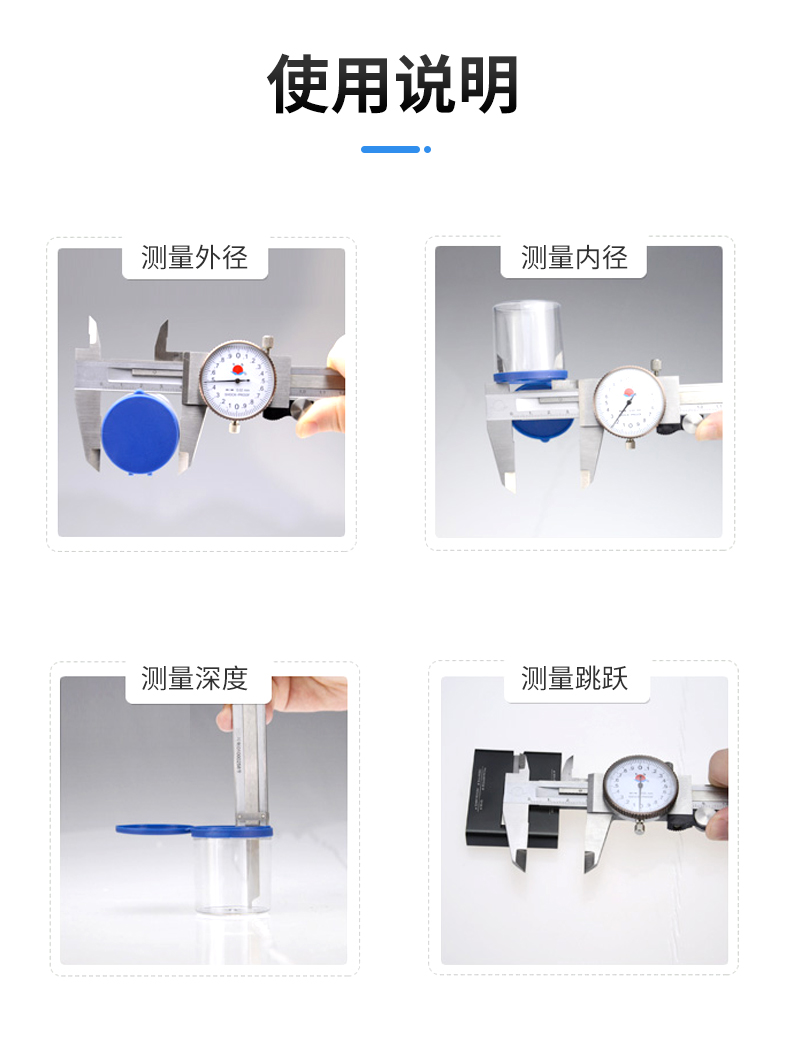 使用说明

测量外径

测量内径

测量深度

测量跳跃