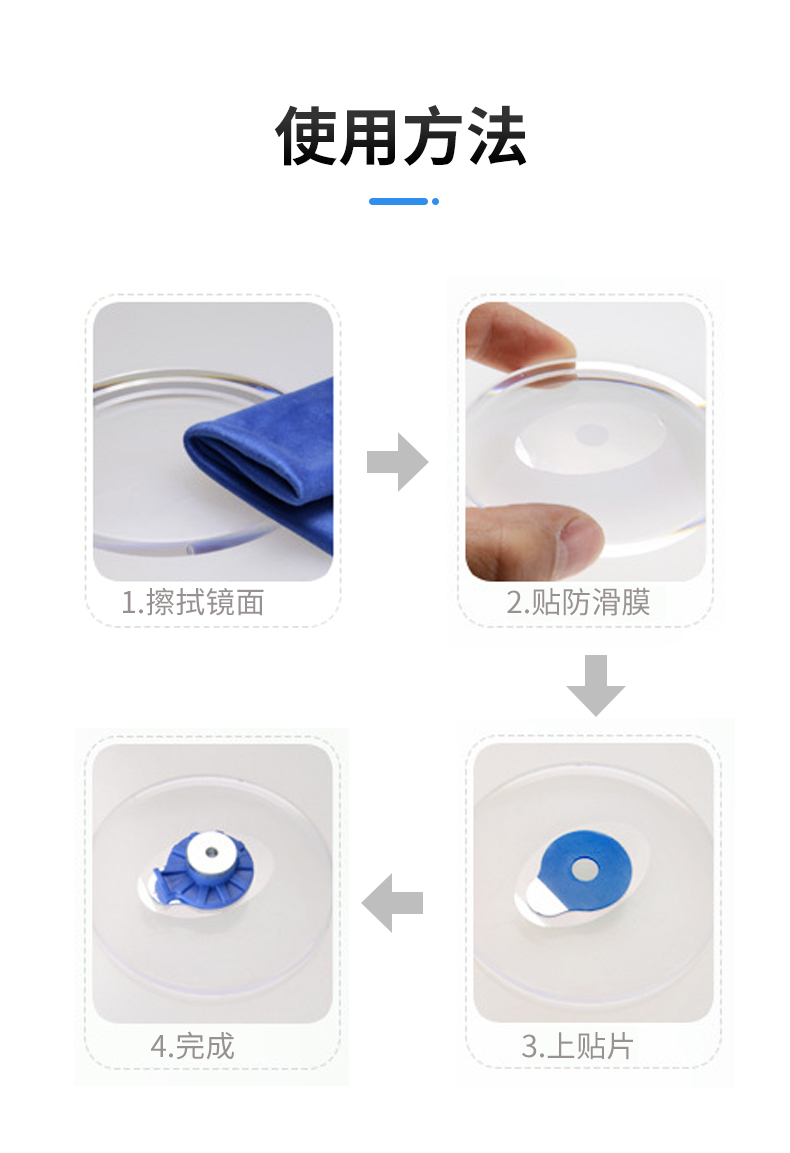 使用方法

1.擦拭镜面

2.贴防滑膜

3.上贴片

4.完成